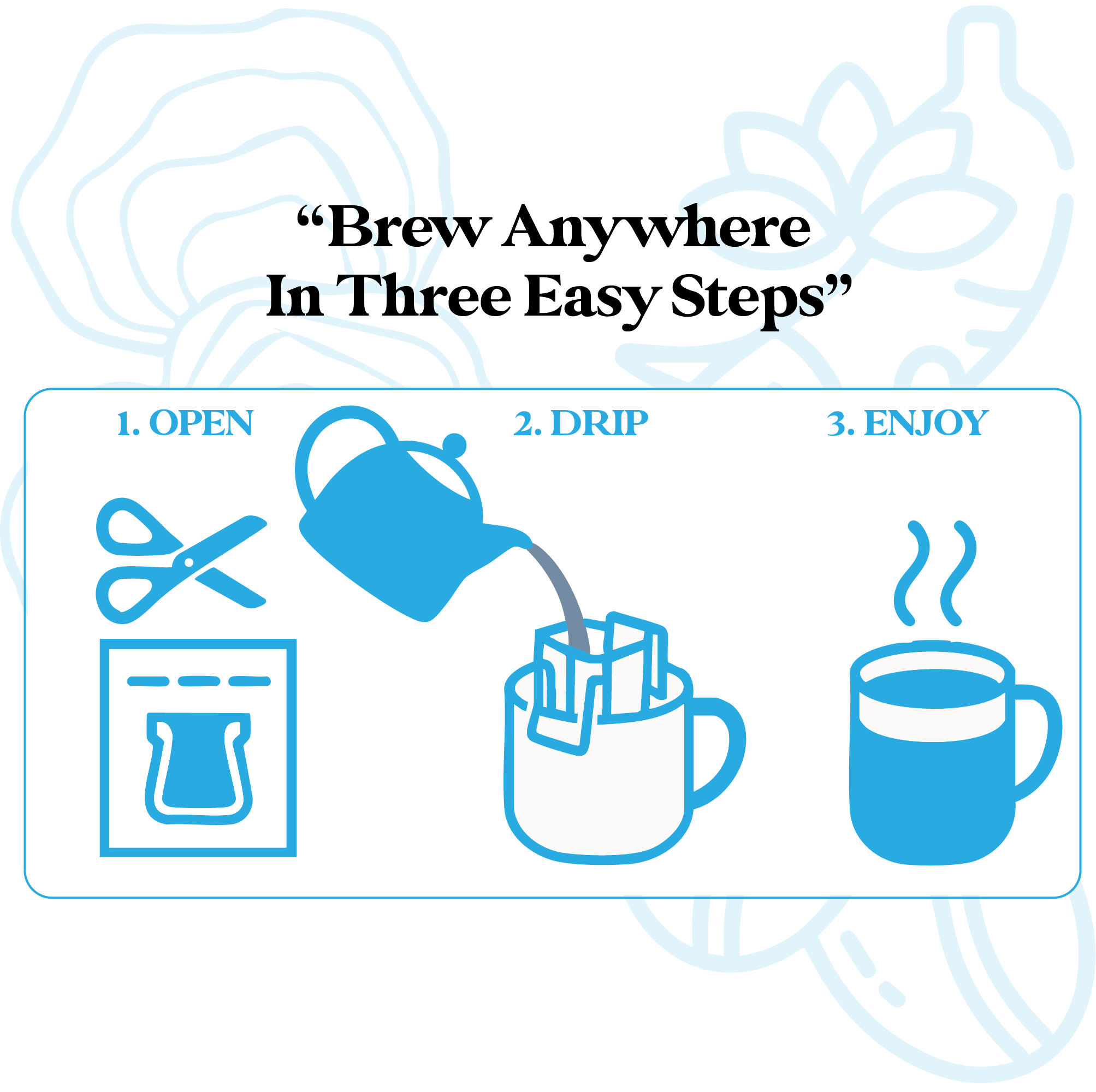 “Brew Anywhere
In Three Easy Steps”

1. OPEN

2. DRIP

3. ENJOY